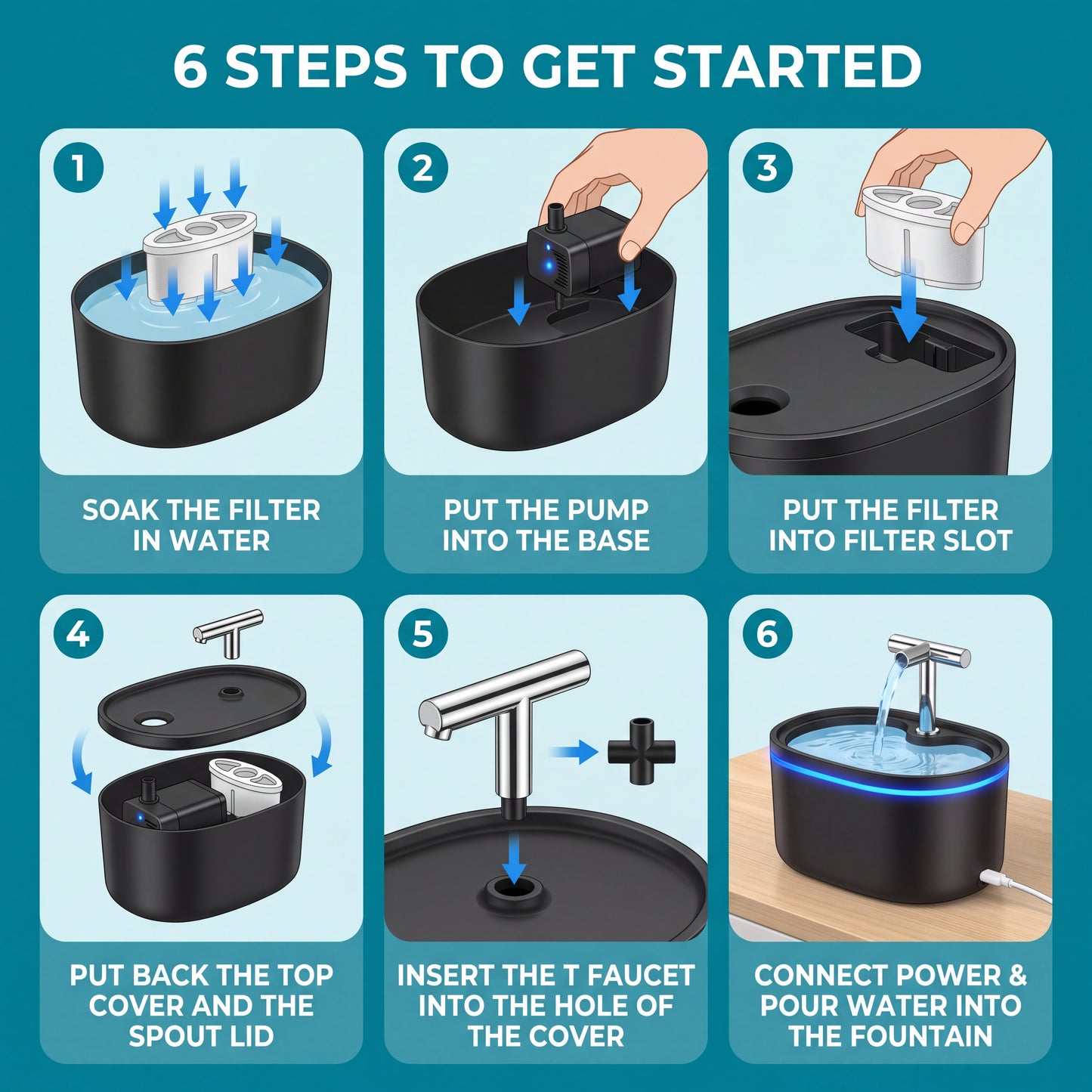 6 STEPS TO GET STARTED

1

SOAK THE FILTER IN WATER

2

PUT THE PUMP INTO THE BASE

3

PUT THE FILTER INTO FILTER SLOT

4

PUT BACK THE TOP COVER AND THE SPOUT LID

5

INSERT THE T FAUCET INTO THE HOLE OF THE COVER

6

CONNECT POWER & POUR WATER INTO THE FOUNTAIN